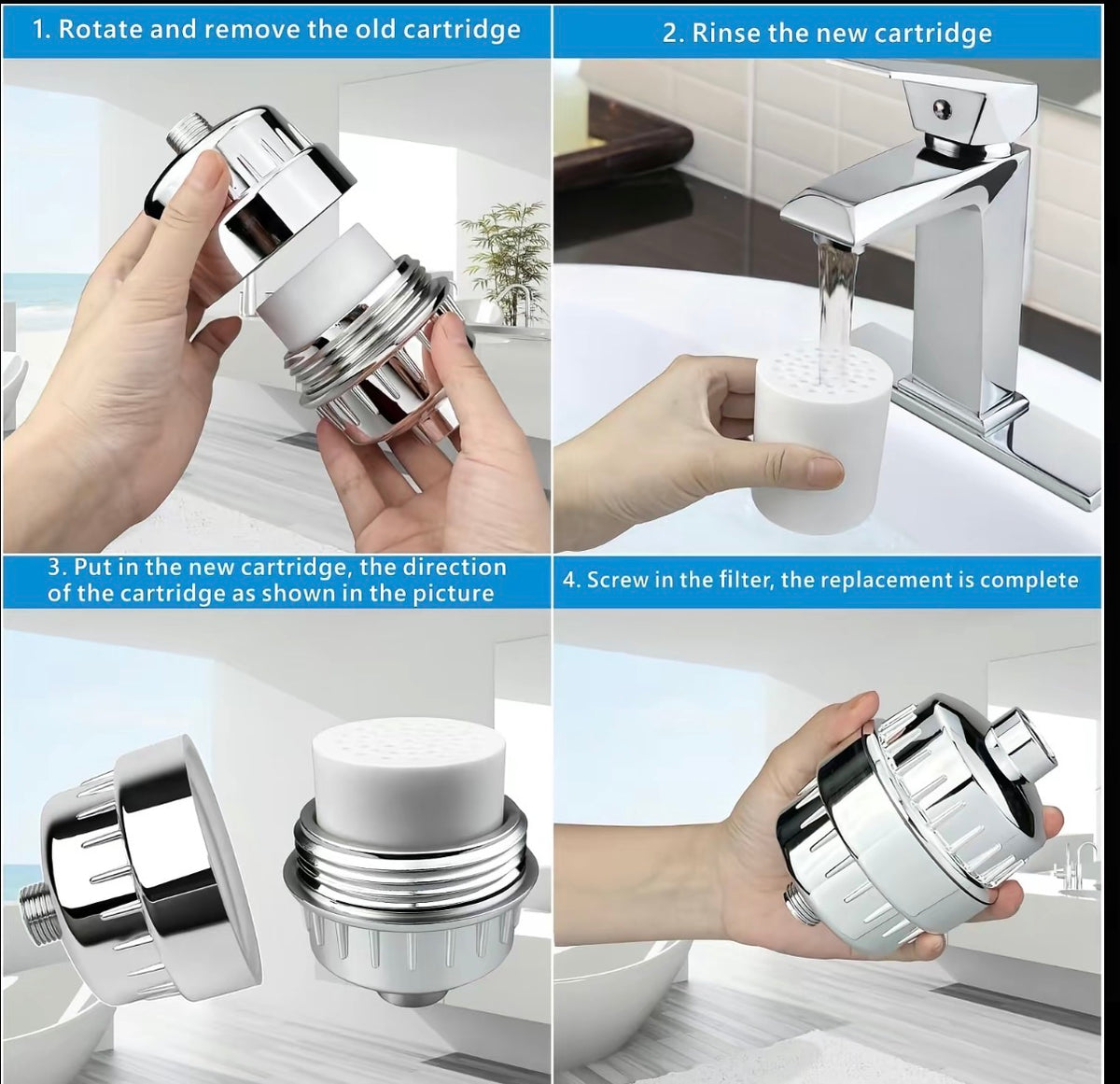 1. Rotate and remove the old cartridge

2. Rinse the new cartridge

3. Put in the new cartridge, the direction of the cartridge as shown in the picture

4. Screw in the filter, the replacement is complete